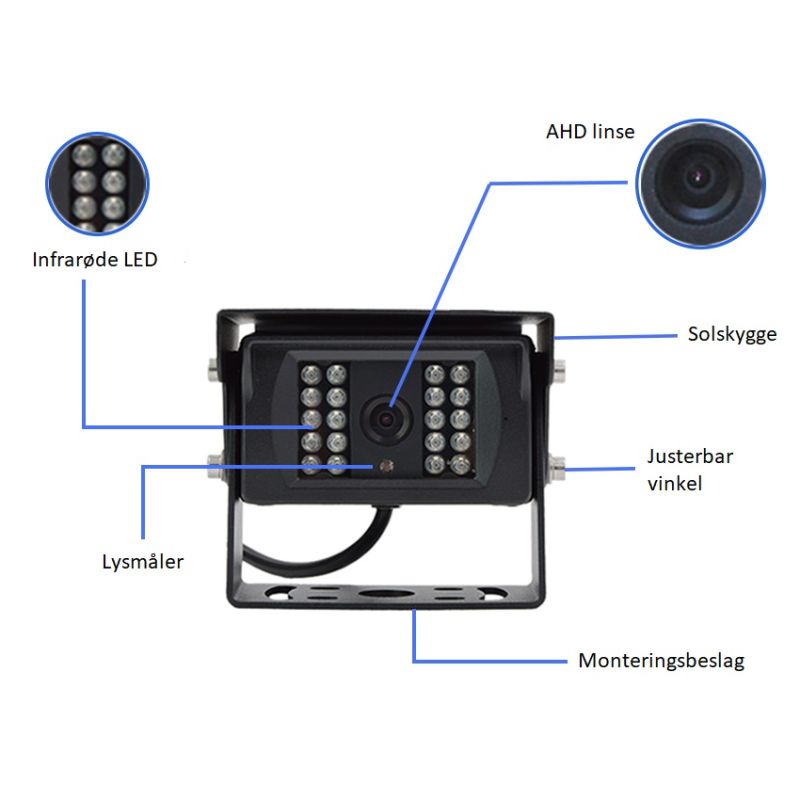 AHD linse

Infrarøde LED

Solskygge

Justerbar vinkel

Lysmåler

Monteringsbeslag