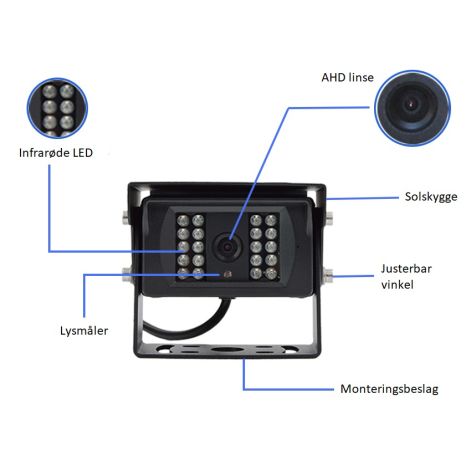 AHD linse

Infrarøde LED

Solskygge

Justerbar vinkel

Lysmåler

Monteringsbeslag