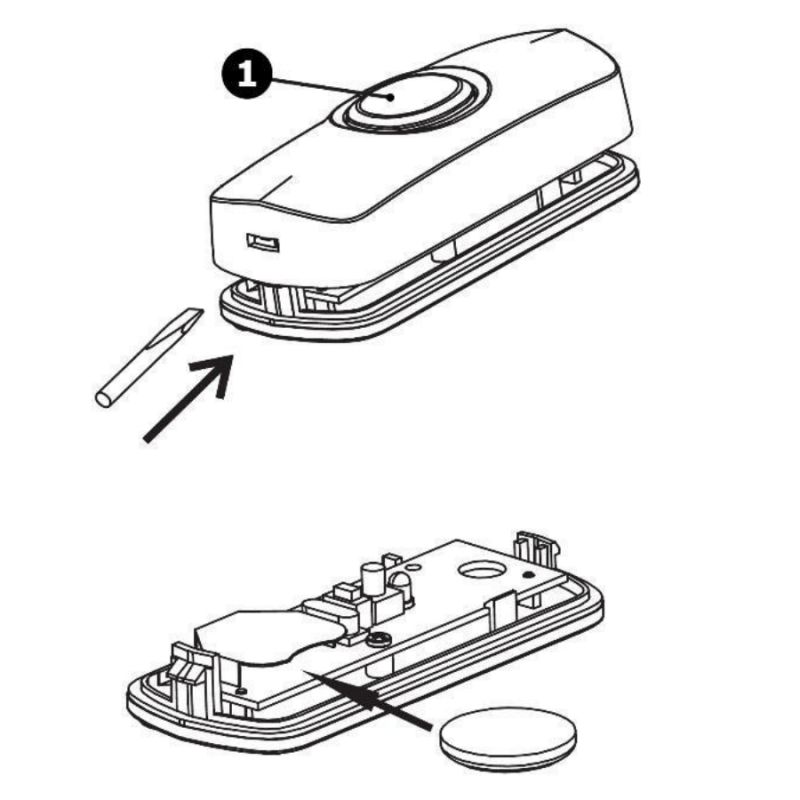 1