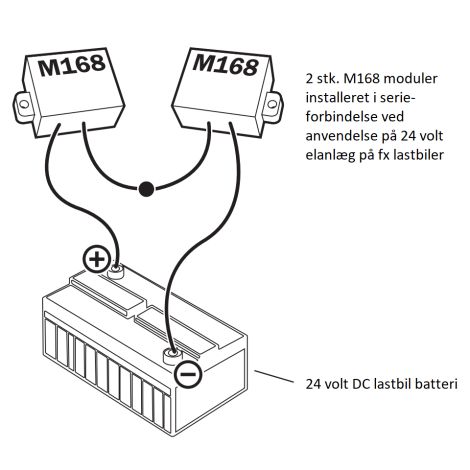 M168

M168

2 stk. M168 moduler installeret i serieforbindelse ved anvendelse på 24 volt elanlæg på fx lastbiler

+

−

24 volt DC lastbil batteri