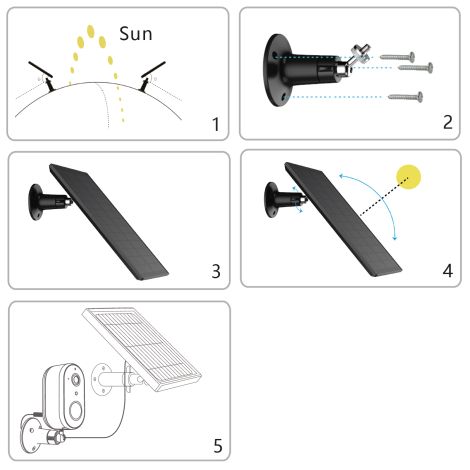 Sun

1

2

3

4

5